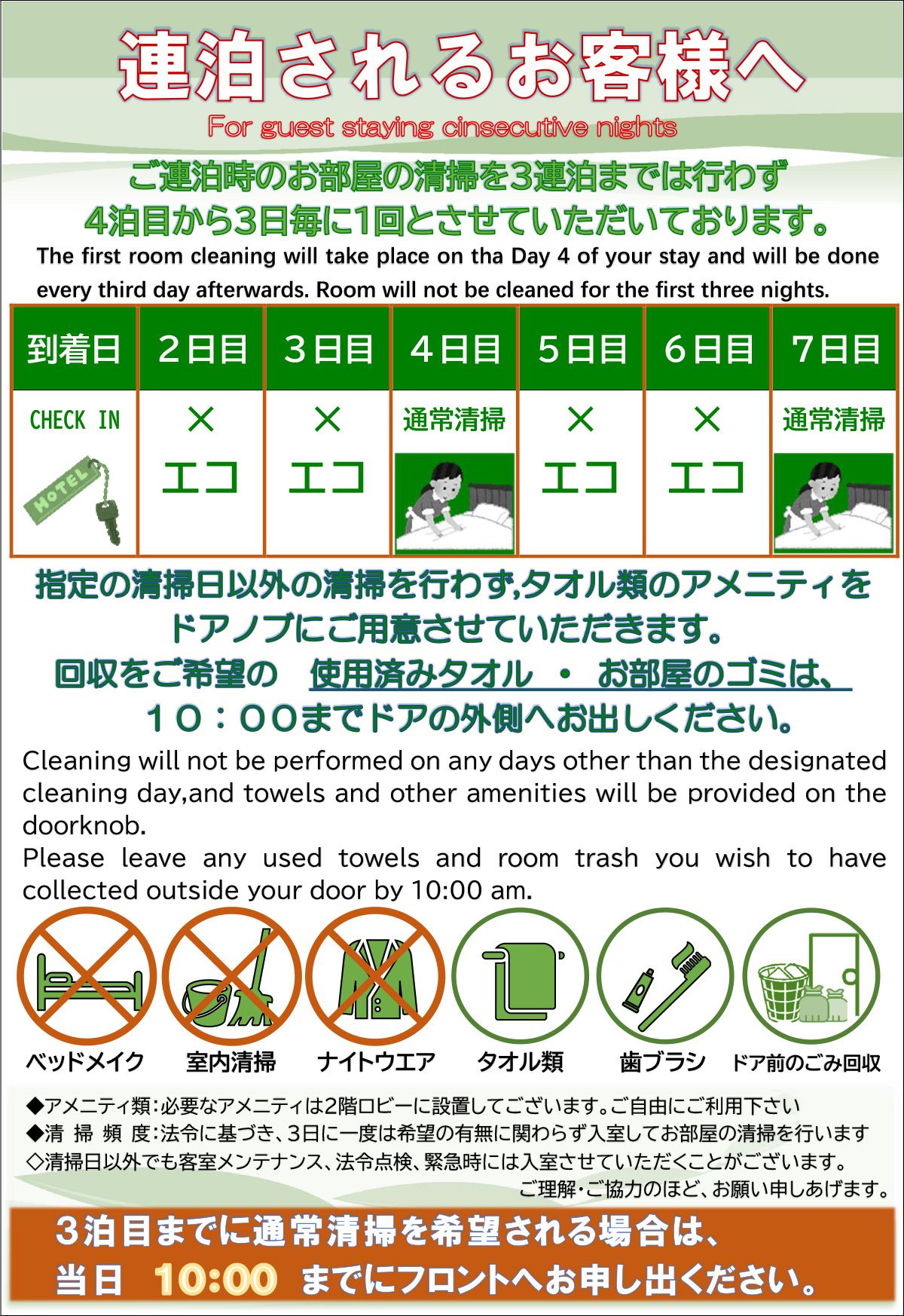 連泊されるお客様へ

For guest staying cinsecutive nights

ご連泊時のお部屋の清掃を3連泊までは行わず
4泊目から3日毎に1回とさせていただいております。

The first room cleaning will take place on tha Day 4 of your stay and will be done every third day afterwards. Room will not be cleaned for the first three nights.

| 到着日 | 2日目 | 3日目 | 4日目 | 5日目 | 6日目 | 7日目 |
|---|---|---|---|---|---|---|
| CHECK IN HOTEL | × エコ | × エコ | 通常清掃 | × エコ | × エコ | 通常清掃 |

指定の清掃日以外の清掃を行わず,タオル類のアメニティをドアノブにご用意させていただきます。
回収をご希望の　使用済みタオル　・　お部屋のゴミは、
１０：００までドアの外側へお出しください。

Cleaning will not be performed on any days other than the designated cleaning day,and towels and other amenities will be provided on the doorknob.
Please leave any used towels and room trash you wish to have collected outside your door by 10:00 am.

ベッドメイク　室内清掃　ナイトウエア　タオル類　歯ブラシ　ドア前のごみ回収

◆アメニティ類：必要なアメニティは2階ロビーに設置してございます。ご自由にご利用下さい
◆清 掃 頻 度：法令に基づき、3日に一度は希望の有無に関わらず入室してお部屋の清掃を行います
◇清掃日以外でも客室メンテナンス、法令点検、緊急時には入室させていただくことがございます。
ご理解・ご協力のほど、お願い申しあげます。

3泊目までに通常清掃を希望される場合は、
当日　10:00　までにフロントへお申し出ください。